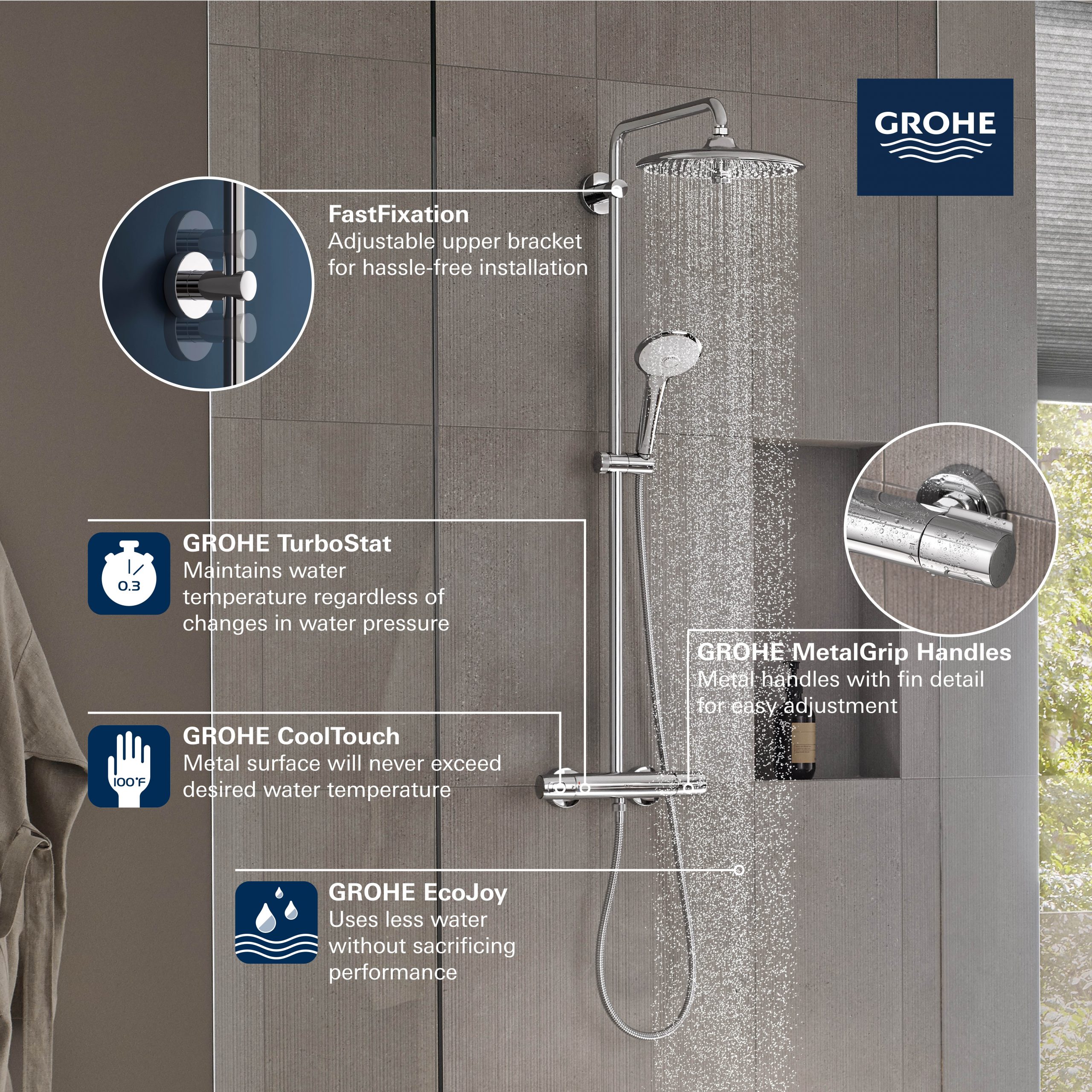 GROHE

FastFixation
Adjustable upper bracket for hassle-free installation

0.3

GROHE TurboStat
Maintains water temperature regardless of changes in water pressure

GROHE MetalGrip Handles
Metal handles with fin detail for easy adjustment

100°F

GROHE CoolTouch
Metal surface will never exceed desired water temperature

GROHE EcoJoy
Uses less water without sacrificing performance